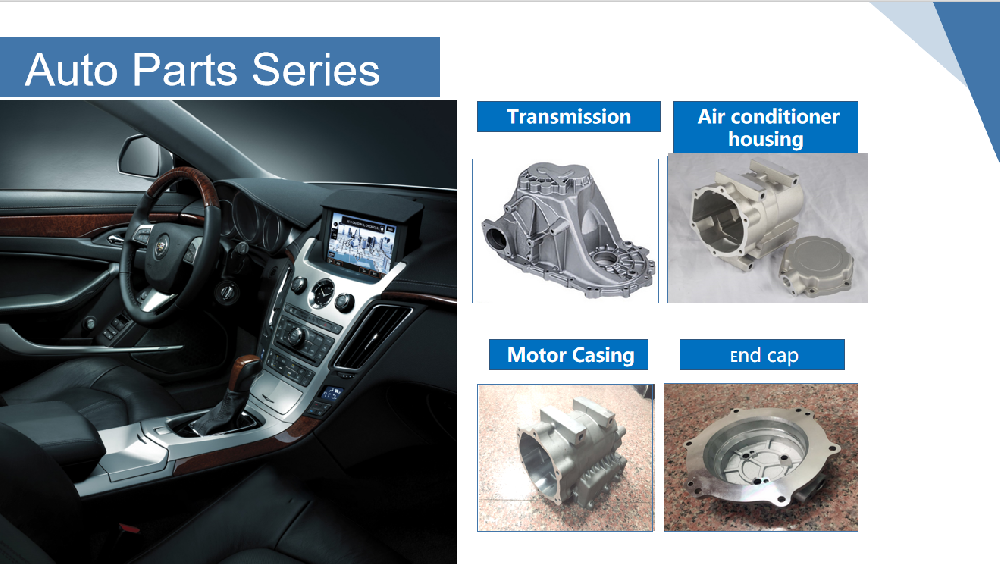 Auto Parts Series

Transmission

Air conditioner housing

Motor Casing

End cap